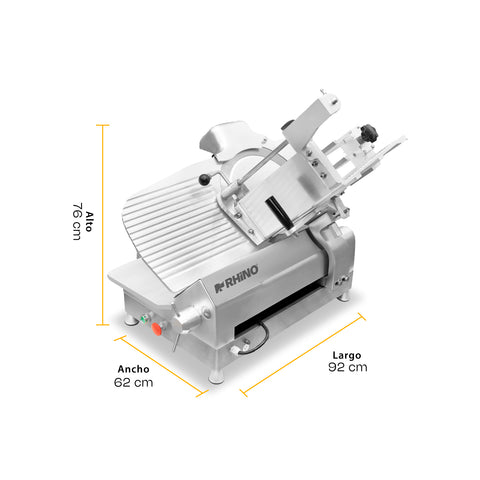 Alto
76 cm

RHINO

Ancho
62 cm

Largo
92 cm